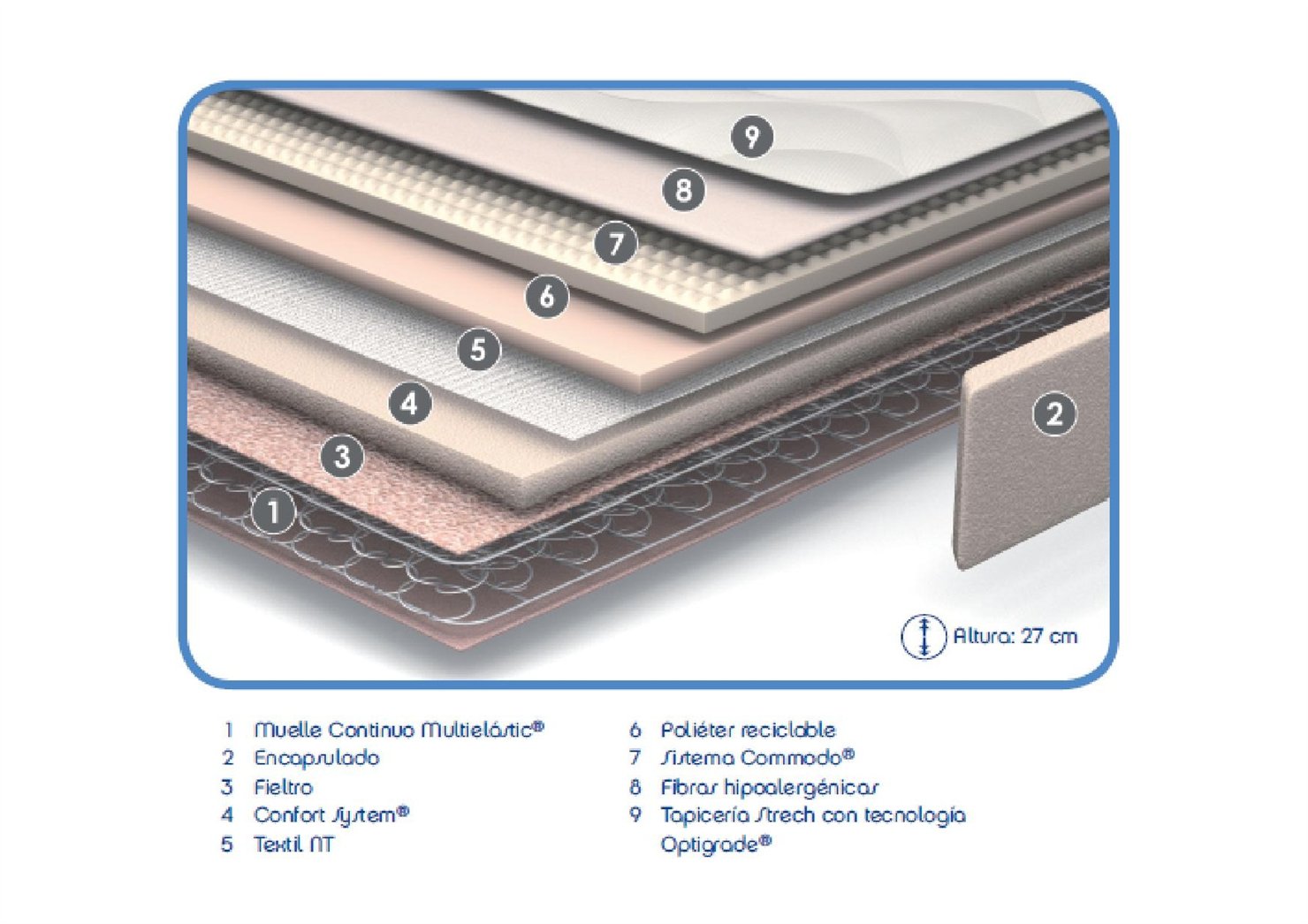 9
8
7
6
5
4
3
1
2

Altura: 27 cm

1 Muelle Continuo Multielástic®
2 Encapsulado
3 Fieltro
4 Confort System®
5 Textil NT

6 Poliéter reciclable
7 Sistema Commodo®
8 Fibras hipoalergénicas
9 Tapicería Strech con tecnología Optigrade®